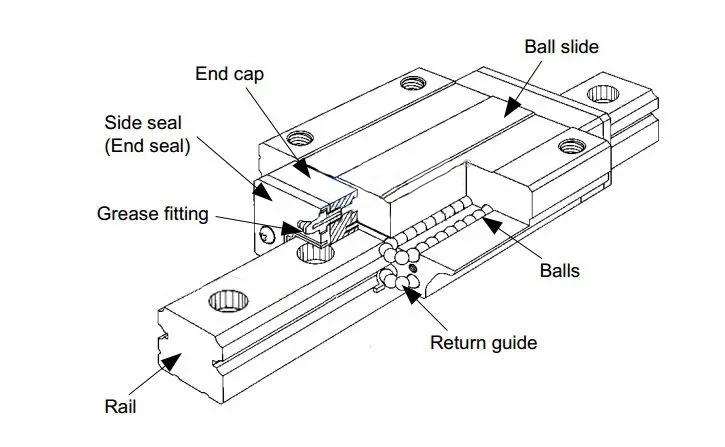 Ball slide

End cap

Side seal
(End seal)

Grease fitting

Balls

Return guide

Rail